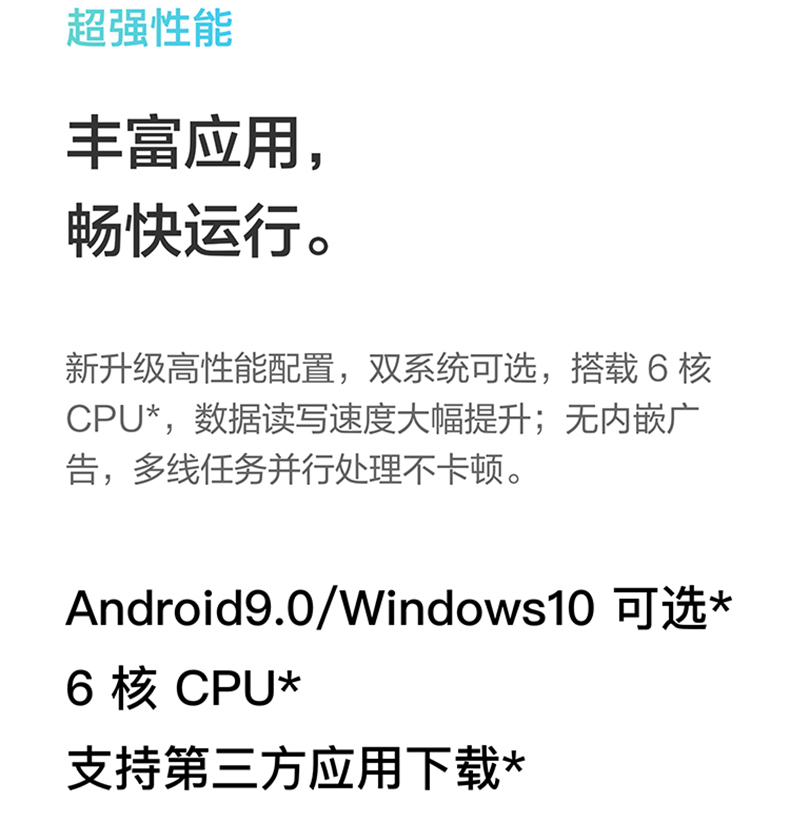 超强性能

丰富应用，
畅快运行。

新升级高性能配置，双系统可选，搭载 6 核 CPU*，数据读写速度大幅提升；无内嵌广告，多线任务并行处理不卡顿。

Android9.0/Windows10 可选*
6 核 CPU*
支持第三方应用下载*