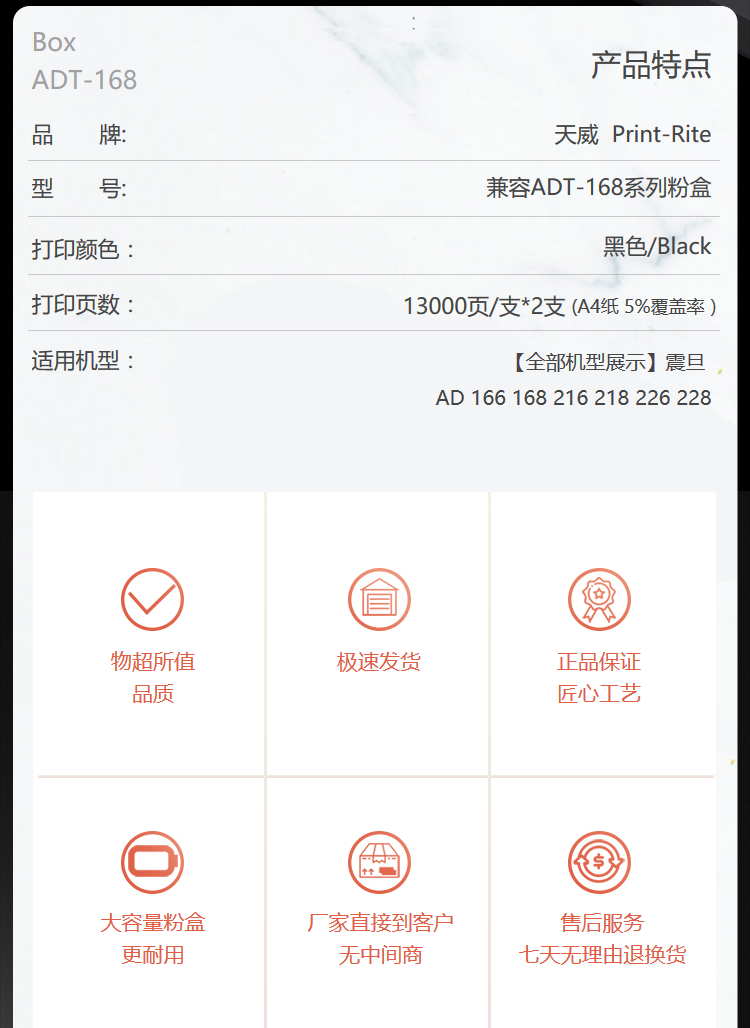 Box
ADT-168

产品特点

品 牌:
天威 Print-Rite

型 号:
兼容ADT-168系列粉盒

打印颜色：
黑色/Black

打印页数：
13000页/支*2支 (A4纸 5%覆盖率）

适用机型：
【全部机型展示】震旦
AD 166 168 216 218 226 228

物超所值
品质

极速发货

正品保证
匠心工艺

大容量粉盒
更耐用

厂家直接到客户
无中间商

售后服务
七天无理由退换货